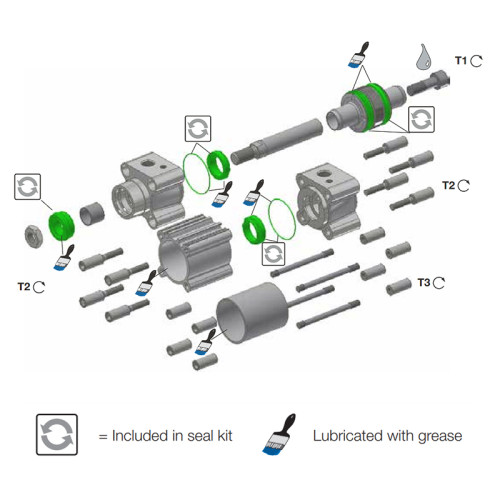 T1

T2

T2

T3

= Included in seal kit

Lubricated with grease